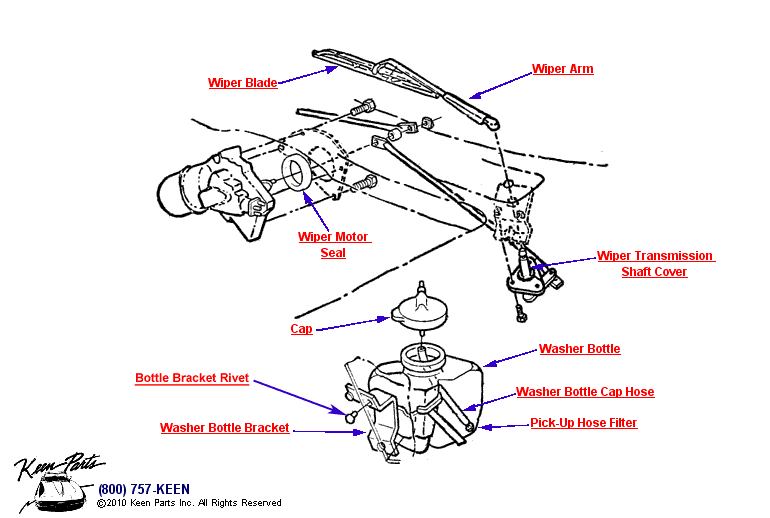 Wiper Blade
Wiper Arm
Wiper Motor Seal
Wiper Transmission Shaft Cover
Cap
Washer Bottle
Bottle Bracket Rivet
Washer Bottle Cap Hose
Washer Bottle Bracket
Pick-Up Hose Filter
Keen Parts
(800) 757-KEEN
©2010 Keen Parts Inc. All Rights Reserved