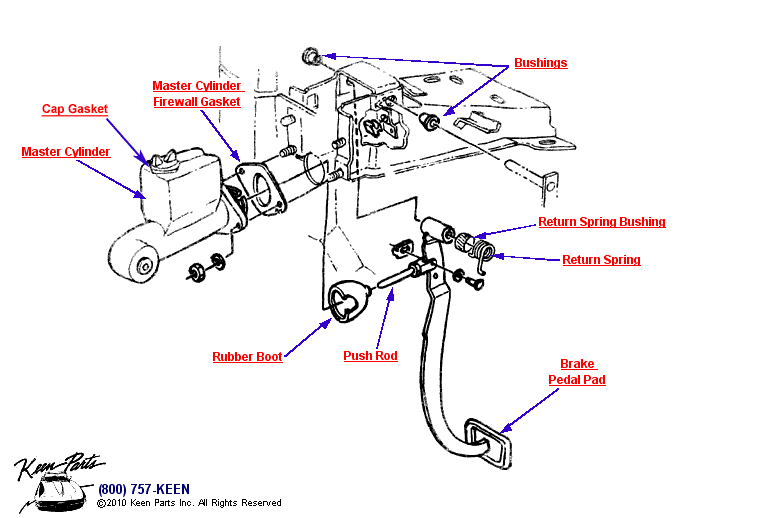 Bushings

Master Cylinder
Firewall Gasket

Cap Gasket

Master Cylinder

Return Spring Bushing

Return Spring

Rubber Boot

Push Rod

Brake
Pedal Pad

Keen Parts

(800) 757-KEEN
©2010 Keen Parts Inc. All Rights Reserved