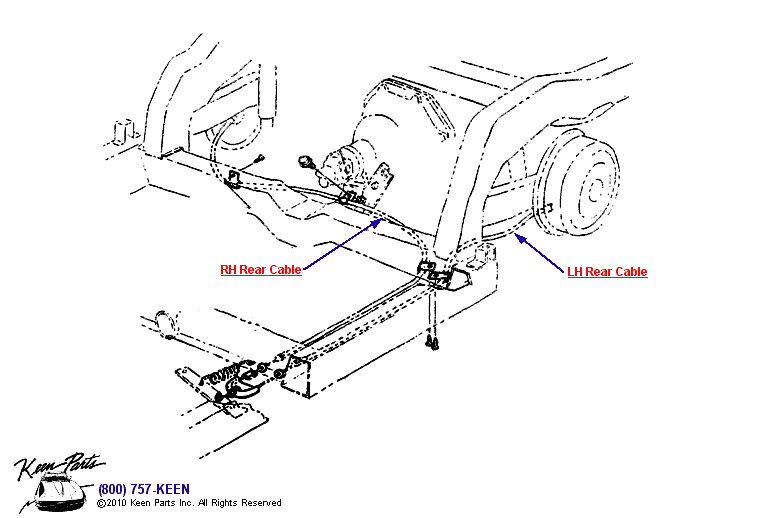 RH Rear Cable

LH Rear Cable

Keen Parts

(800) 757-KEEN
©2010 Keen Parts Inc. All Rights Reserved