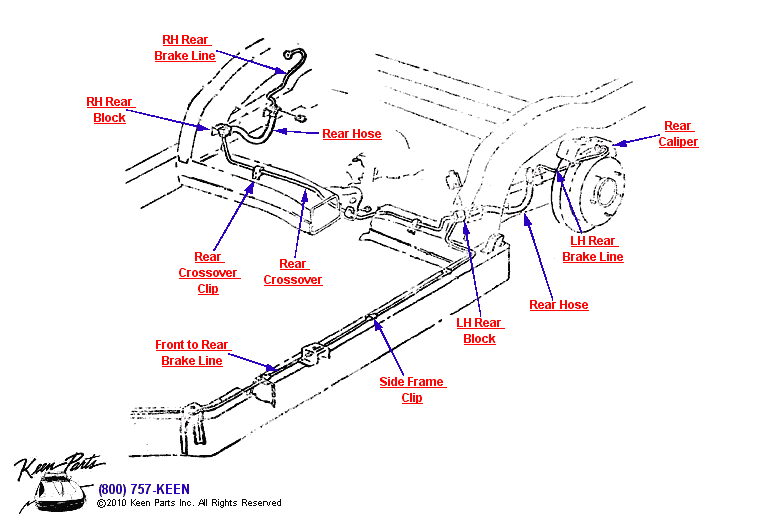 RH Rear Brake Line

RH Rear Block

Rear Hose

Rear Caliper

Rear Crossover Clip

Rear Crossover

LH Rear Brake Line

Rear Hose

LH Rear Block

Front to Rear Brake Line

Side Frame Clip

Keen Parts

(800) 757-KEEN

©2010 Keen Parts Inc. All Rights Reserved