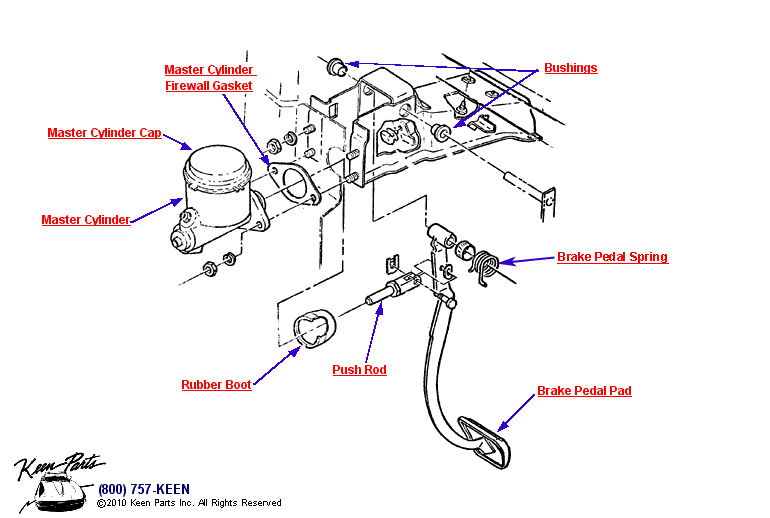 Master Cylinder Firewall Gasket

Bushings

Master Cylinder Cap

Master Cylinder

Brake Pedal Spring

Rubber Boot

Push Rod

Brake Pedal Pad

Keen Parts

(800) 757-KEEN

©2010 Keen Parts Inc. All Rights Reserved