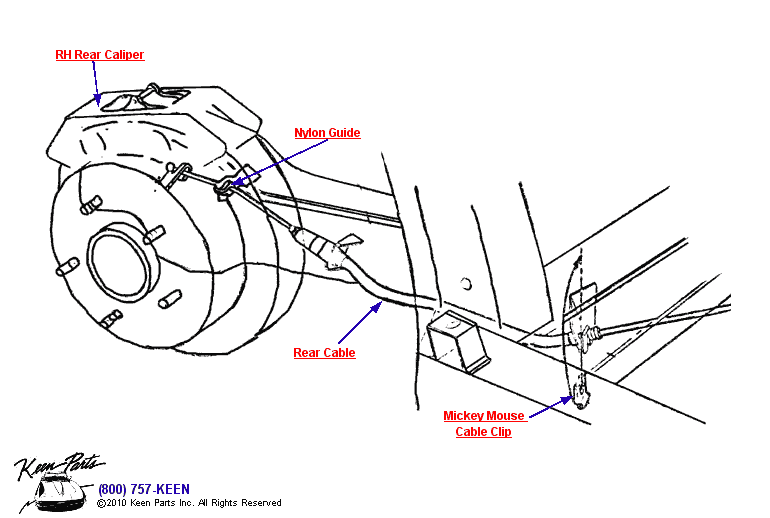 RH Rear Caliper

Nylon Guide

Rear Cable

Mickey Mouse Cable Clip

Keen Parts

(800) 757-KEEN
©2010 Keen Parts Inc. All Rights Reserved