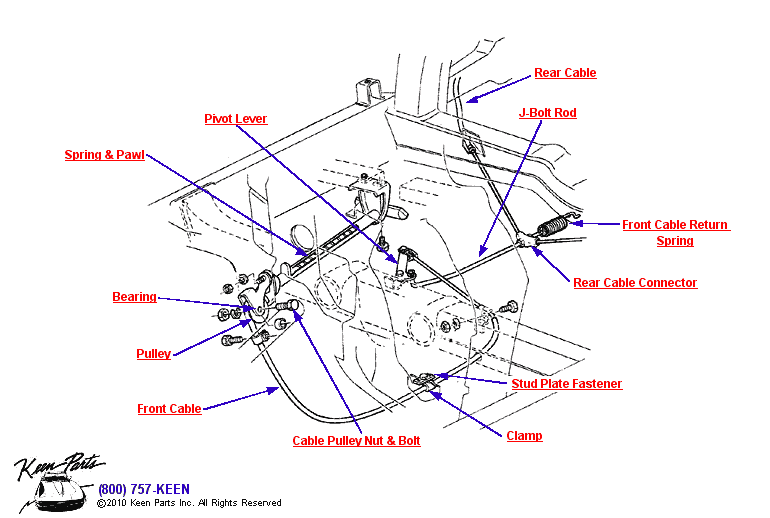 Rear Cable

J-Bolt Rod

Pivot Lever

Spring & Pawl

Front Cable Return Spring

Rear Cable Connector

Bearing

Pulley

Stud Plate Fastener

Front Cable

Clamp

Cable Pulley Nut & Bolt

Keen Parts

(800) 757-KEEN

©2010 Keen Parts Inc. All Rights Reserved