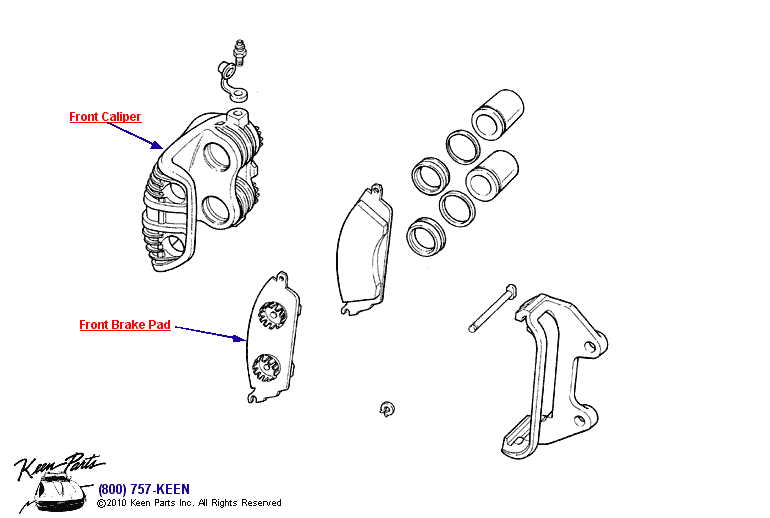 Front Caliper

Front Brake Pad

Keen Parts

(800) 757-KEEN
©2010 Keen Parts Inc. All Rights Reserved