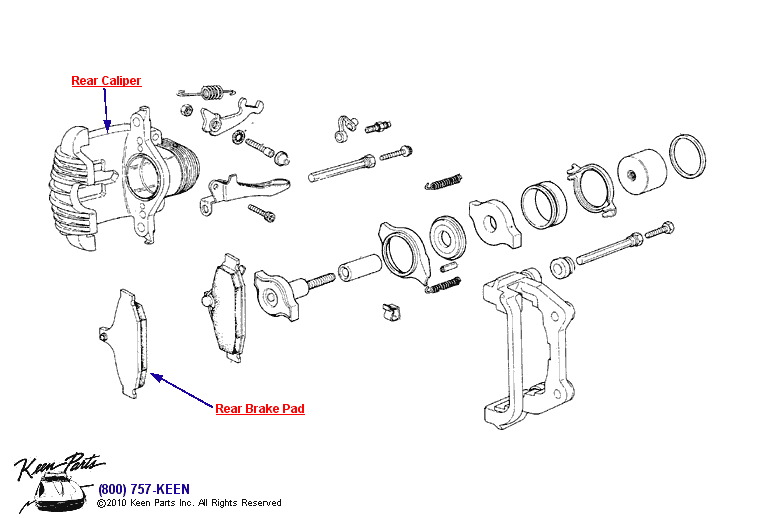 Rear Caliper

Rear Brake Pad

Keen Parts

(800) 757-KEEN
©2010 Keen Parts Inc. All Rights Reserved