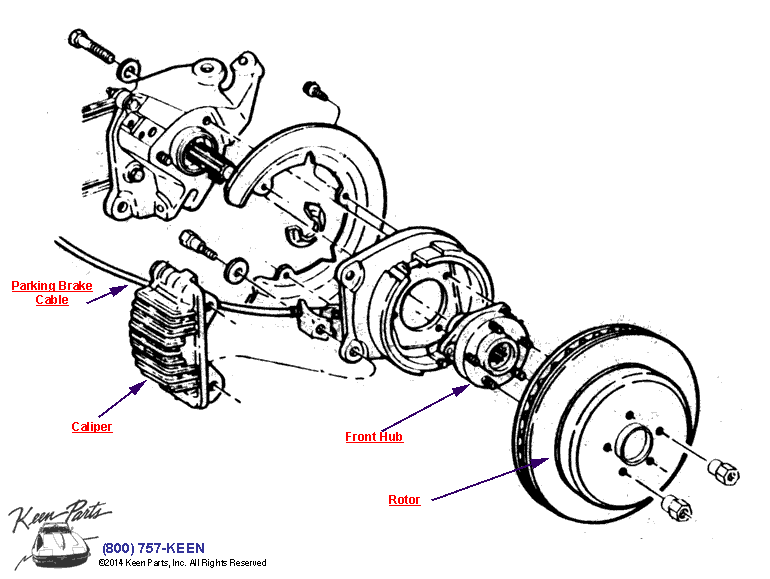 Parking Brake Cable

Caliper

Front Hub

Rotor

Keen Parts

(800) 757-KEEN
©2014 Keen Parts, Inc. All Rights Reserved