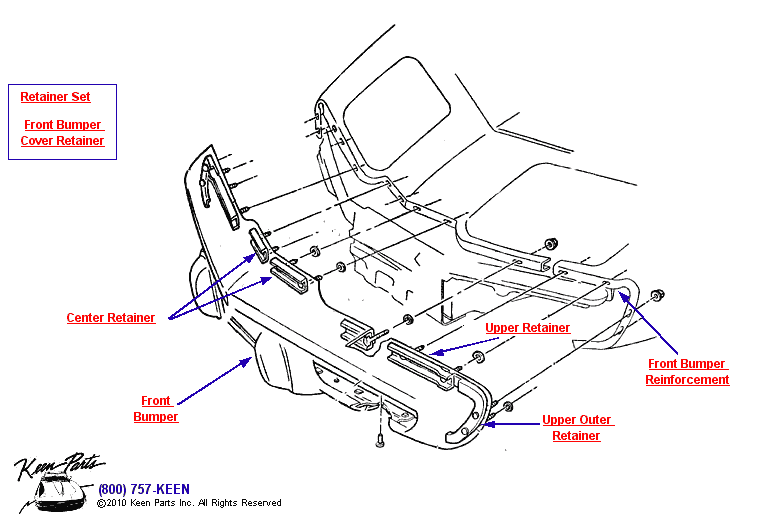 Retainer Set

Front Bumper Cover Retainer

Center Retainer

Upper Retainer

Front Bumper Reinforcement

Front Bumper

Upper Outer Retainer

Keen Parts

(800) 757-KEEN
©2010 Keen Parts Inc. All Rights Reserved