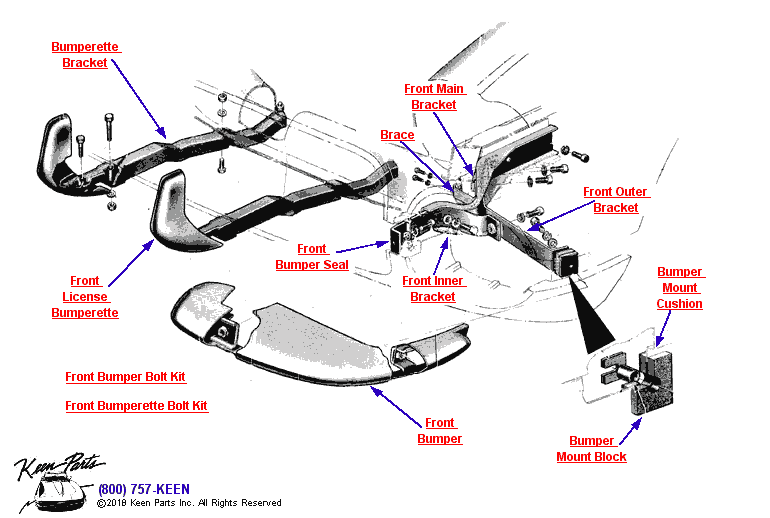 Bumperette Bracket

Front Main Bracket

Brace

Front Outer Bracket

Front Bumper Seal

Front Inner Bracket

Bumper Mount Cushion

Front License Bumperette

Front Bumper Bolt Kit

Front Bumperette Bolt Kit

Front Bumper

Bumper Mount Block

Keen Parts

(800) 757-KEEN

©2018 Keen Parts Inc. All Rights Reserved