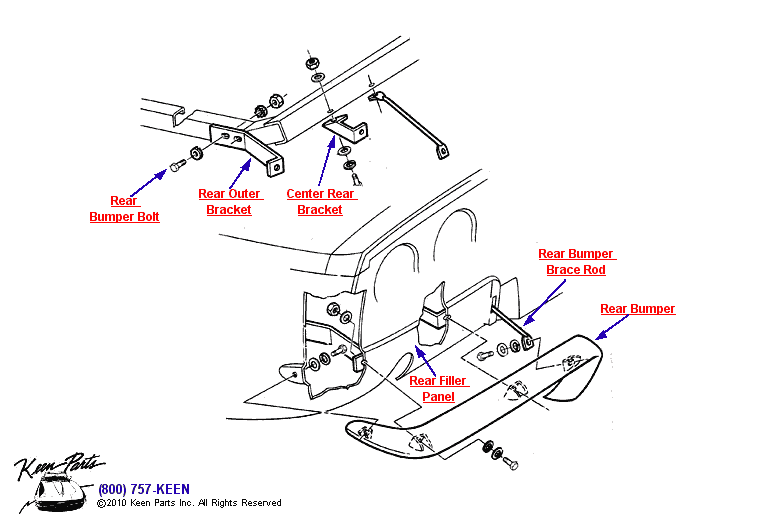 Rear Bumper Bolt

Rear Outer Bracket

Center Rear Bracket

Rear Bumper Brace Rod

Rear Bumper

Rear Filler Panel

Keen Parts

(800) 757-KEEN
©2010 Keen Parts Inc. All Rights Reserved