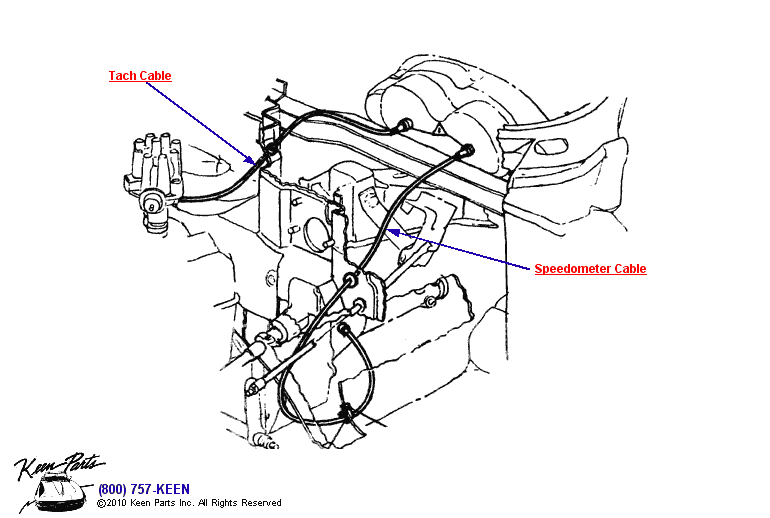 Tach Cable

Speedometer Cable

Keen Parts

(800) 757-KEEN
©2010 Keen Parts Inc. All Rights Reserved