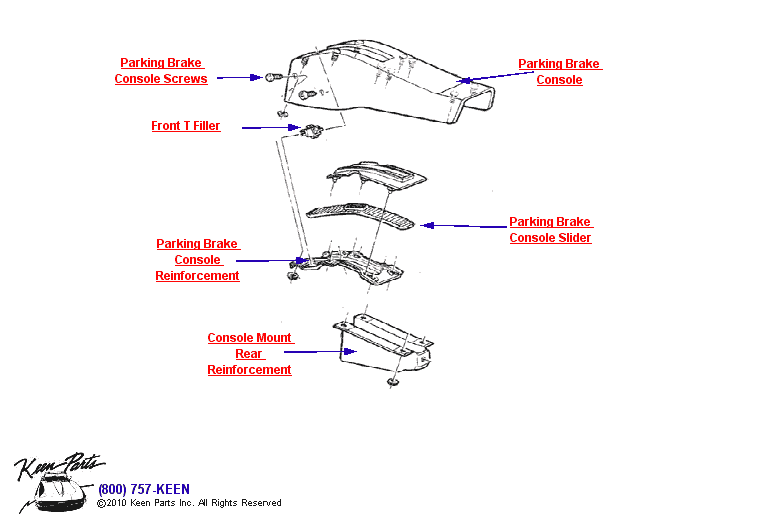 Parking Brake Console Screws

Parking Brake Console

Front T Filler

Parking Brake Console Slider

Parking Brake Console Reinforcement

Console Mount Rear Reinforcement

Keen Parts

(800) 757-KEEN

©2010 Keen Parts Inc. All Rights Reserved