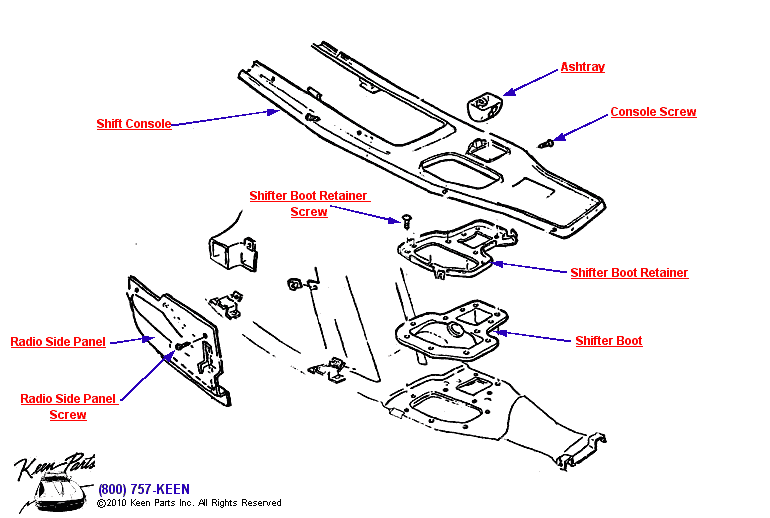 Ashtray

Console Screw

Shift Console

Shifter Boot Retainer Screw

Shifter Boot Retainer

Shifter Boot

Radio Side Panel

Radio Side Panel Screw

Keen Parts

(800) 757-KEEN

©2010 Keen Parts Inc. All Rights Reserved