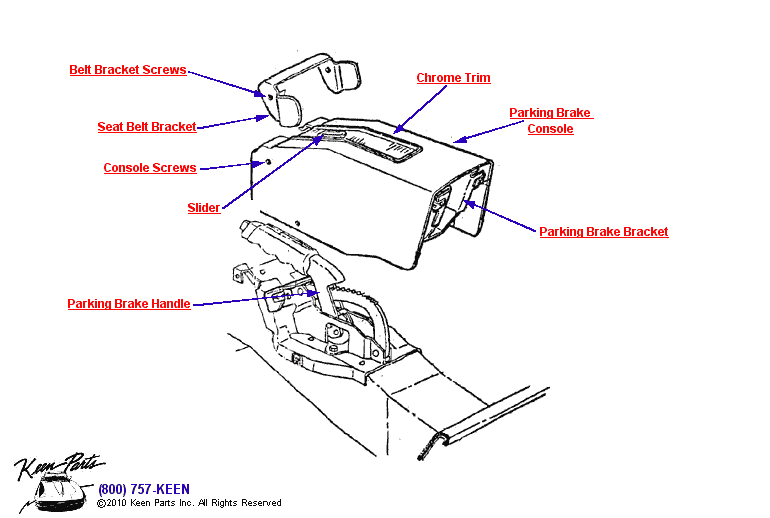 Belt Bracket Screws

Chrome Trim

Parking Brake Console

Seat Belt Bracket

Console Screws

Slider

Parking Brake Bracket

Parking Brake Handle

Keen Parts

(800) 757-KEEN

©2010 Keen Parts Inc. All Rights Reserved