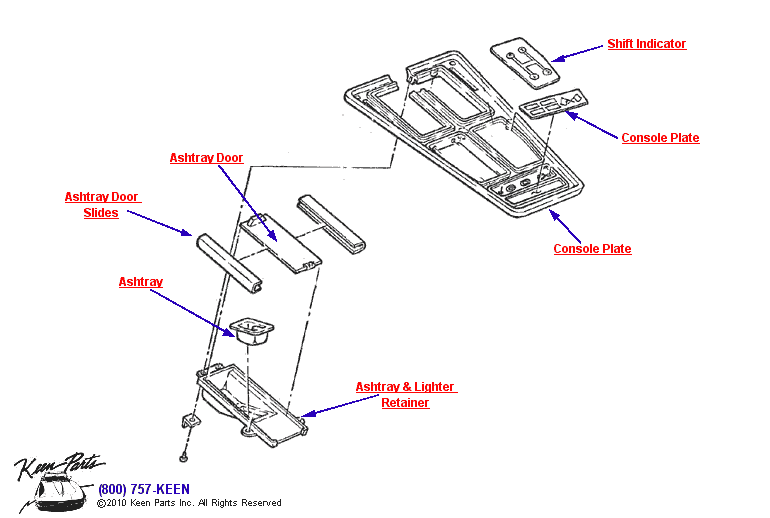 Shift Indicator

Console Plate

Ashtray Door

Ashtray Door Slides

Console Plate

Ashtray

Ashtray & Lighter Retainer

Keen Parts

(800) 757-KEEN
©2010 Keen Parts Inc. All Rights Reserved