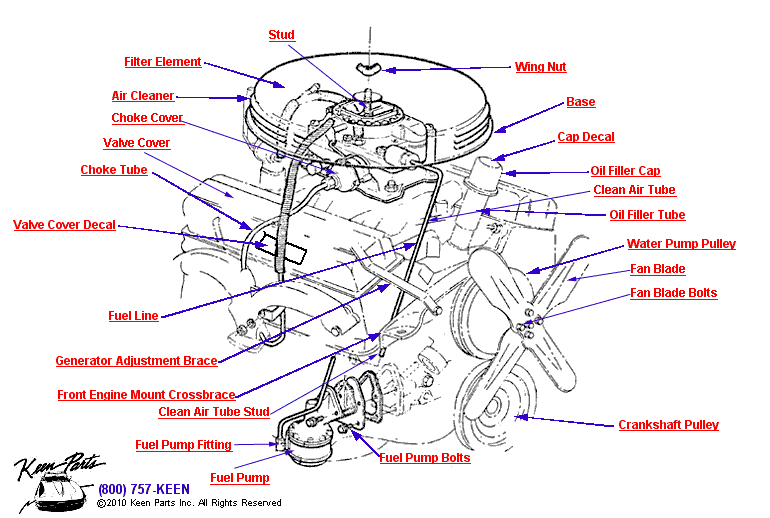 Stud
Filter Element
Wing Nut
Air Cleaner
Base
Choke Cover
Cap Decal
Valve Cover
Choke Tube
Oil Filler Cap
Clean Air Tube
Oil Filler Tube
Valve Cover Decal
Water Pump Pulley
Fan Blade
Fan Blade Bolts
Fuel Line
Generator Adjustment Brace
Front Engine Mount Crossbrace
Clean Air Tube Stud
Crankshaft Pulley
Fuel Pump Fitting
Fuel Pump Bolts
Fuel Pump
Keen Parts
(800) 757-KEEN
©2010 Keen Parts Inc. All Rights Reserved