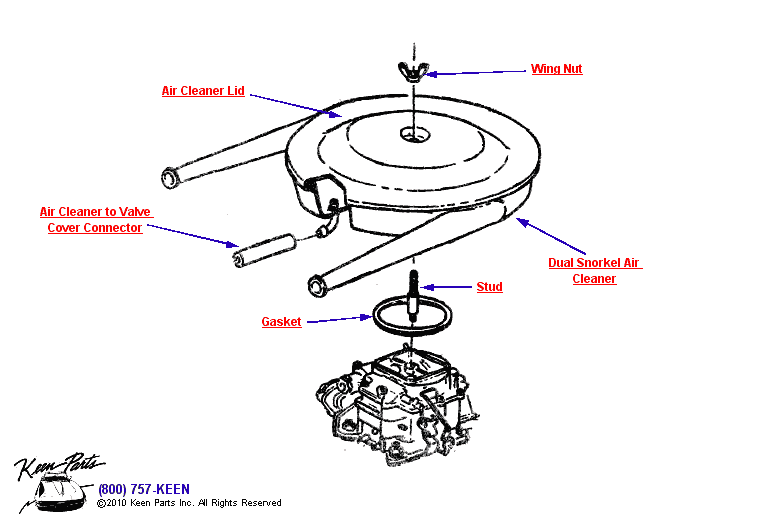 Wing Nut

Air Cleaner Lid

Air Cleaner to Valve Cover Connector

Dual Snorkel Air Cleaner

Stud

Gasket

Keen Parts

(800) 757-KEEN
©2010 Keen Parts Inc. All Rights Reserved