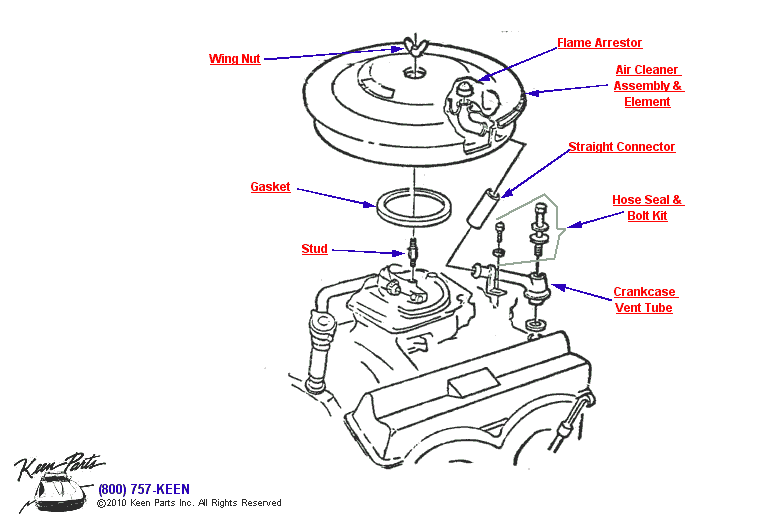 Wing Nut

Flame Arrestor

Air Cleaner Assembly & Element

Straight Connector

Gasket

Hose Seal & Bolt Kit

Stud

Crankcase Vent Tube

Keen Parts

(800) 757-KEEN

©2010 Keen Parts Inc. All Rights Reserved