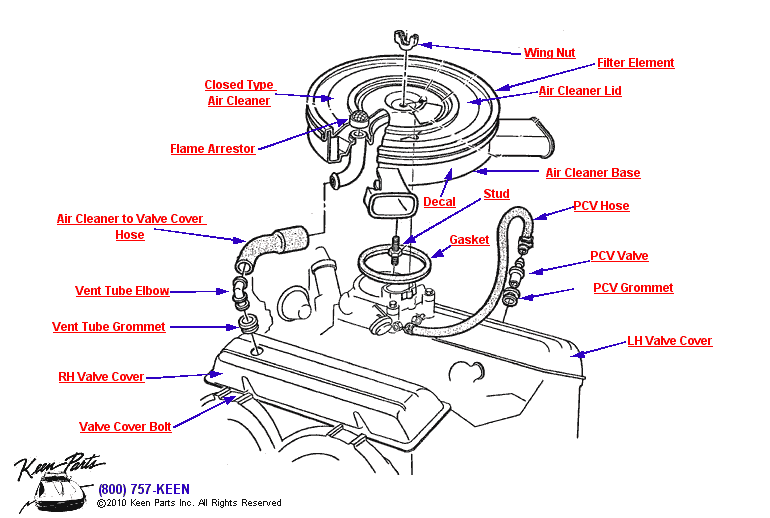 Wing Nut
Filter Element
Closed Type Air Cleaner
Air Cleaner Lid
Flame Arrestor
Air Cleaner Base
Decal
Stud
PCV Hose
Air Cleaner to Valve Cover Hose
Gasket
PCV Valve
Vent Tube Elbow
PCV Grommet
Vent Tube Grommet
LH Valve Cover
RH Valve Cover
Valve Cover Bolt
Keen Parts
(800) 757-KEEN
©2010 Keen Parts Inc. All Rights Reserved