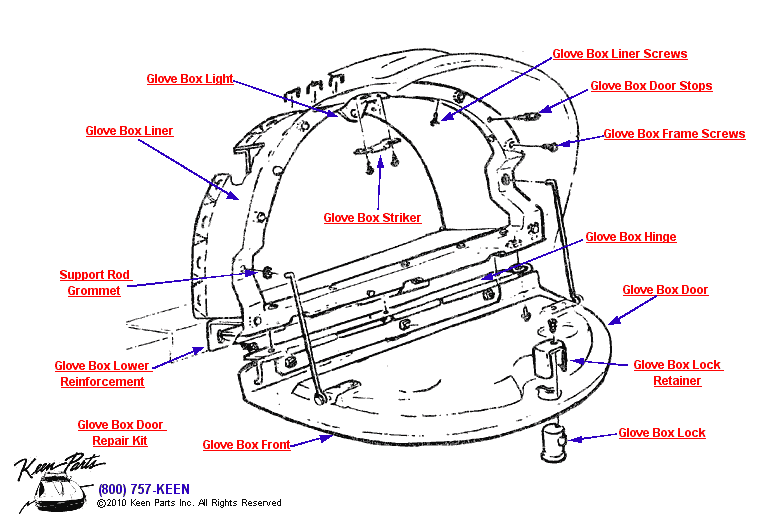 Glove Box Liner Screws
Glove Box Light
Glove Box Door Stops
Glove Box Liner
Glove Box Frame Screws
Glove Box Striker
Glove Box Hinge
Support Rod Grommet
Glove Box Door
Glove Box Lower Reinforcement
Glove Box Lock Retainer
Glove Box Door Repair Kit
Glove Box Front
Glove Box Lock
Keen Parts
(800) 757-KEEN
©2010 Keen Parts Inc. All Rights Reserved