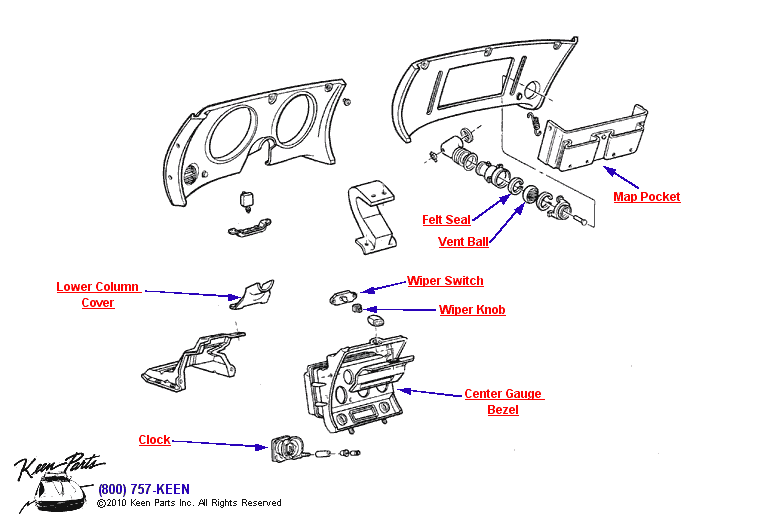 Map Pocket

Felt Seal

Vent Ball

Lower Column Cover

Wiper Switch

Wiper Knob

Center Gauge Bezel

Clock

Keen Parts

(800) 757-KEEN
©2010 Keen Parts Inc. All Rights Reserved