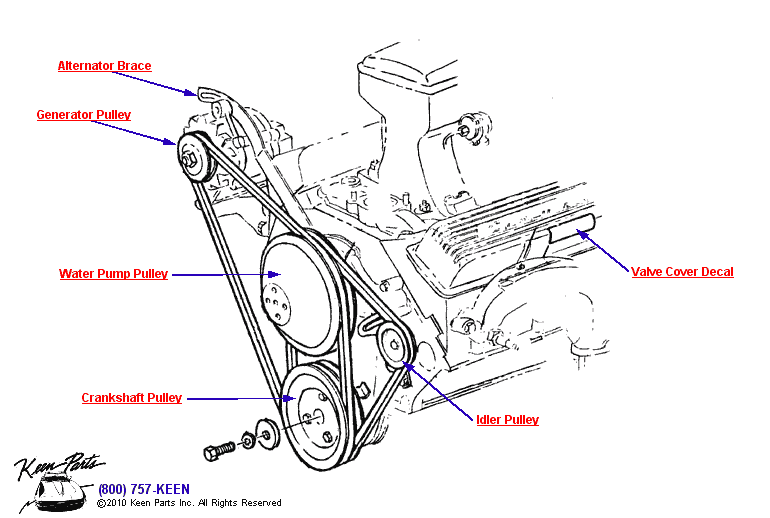 Alternator Brace

Generator Pulley

Water Pump Pulley

Valve Cover Decal

Crankshaft Pulley

Idler Pulley

Keen Parts

(800) 757-KEEN
©2010 Keen Parts Inc. All Rights Reserved