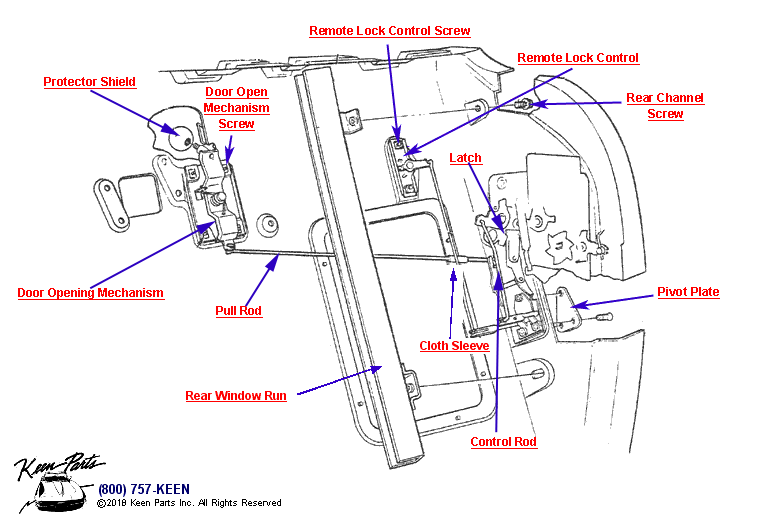 Remote Lock Control Screw

Remote Lock Control

Protector Shield

Door Open Mechanism Screw

Rear Channel Screw

Latch

Door Opening Mechanism

Pull Rod

Pivot Plate

Cloth Sleeve

Rear Window Run

Control Rod

Keen Parts

(800) 757-KEEN

©2018 Keen Parts Inc. All Rights Reserved