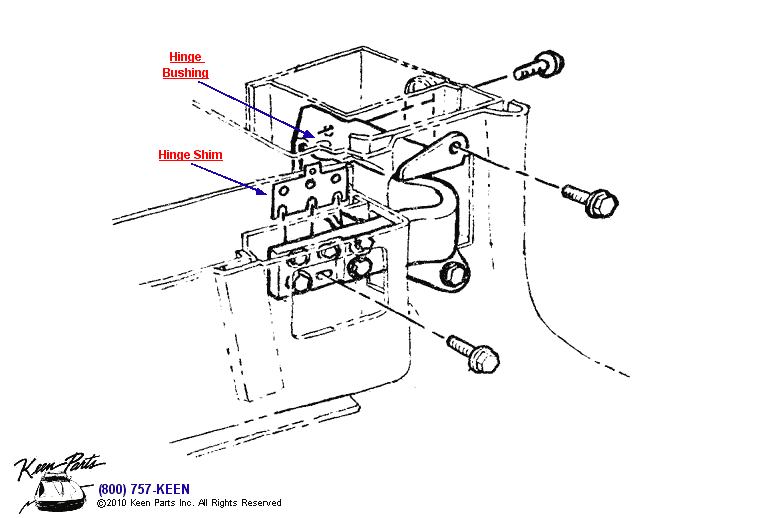 Hinge Bushing

Hinge Shim

Keen Parts

(800) 757-KEEN

©2010 Keen Parts Inc. All Rights Reserved