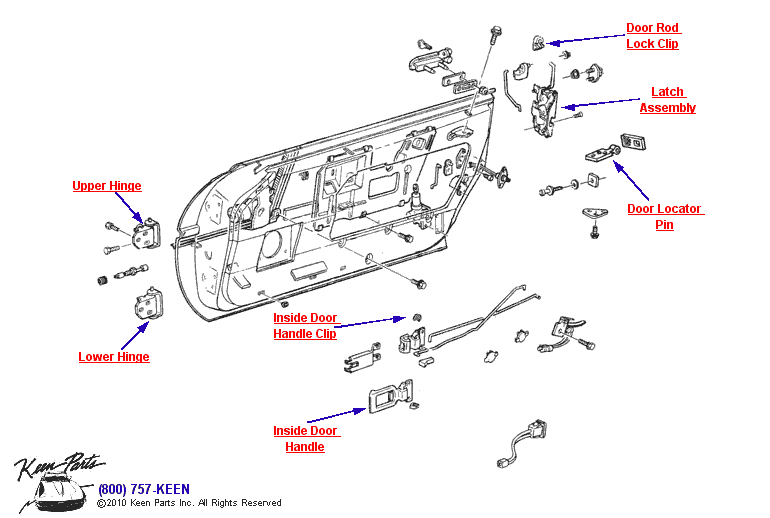 Door Rod Lock Clip

Latch Assembly

Upper Hinge

Door Locator Pin

Inside Door Handle Clip

Lower Hinge

Inside Door Handle

Keen Parts

(800) 757-KEEN
©2010 Keen Parts Inc. All Rights Reserved