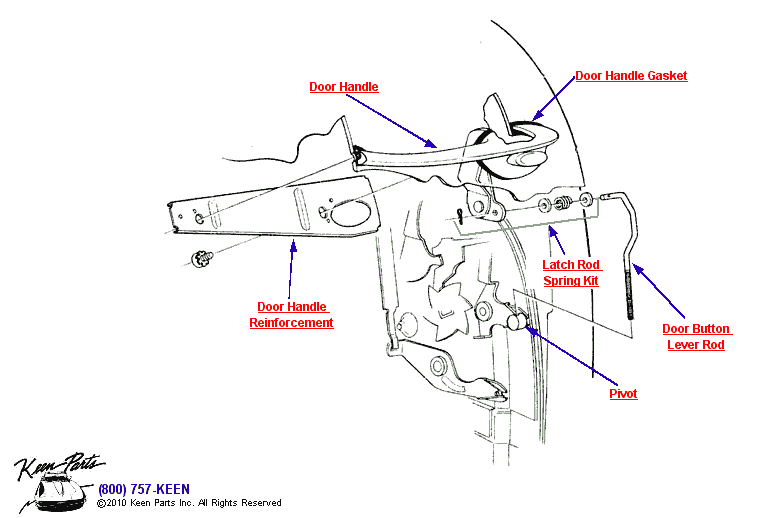 Door Handle

Door Handle Gasket

Latch Rod Spring Kit

Door Handle Reinforcement

Door Button Lever Rod

Pivot

Keen Parts

(800) 757-KEEN
©2010 Keen Parts Inc. All Rights Reserved