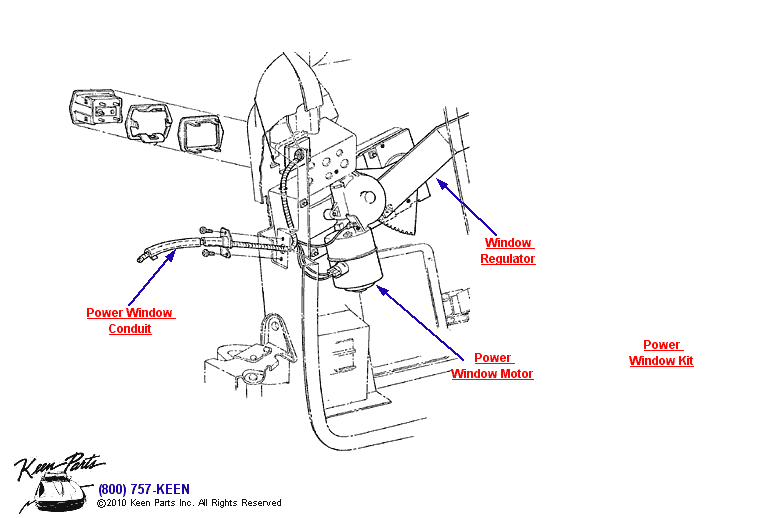 Window Regulator

Power Window Conduit

Power Window Motor

Power Window Kit

Keen Parts

(800) 757-KEEN

©2010 Keen Parts Inc. All Rights Reserved