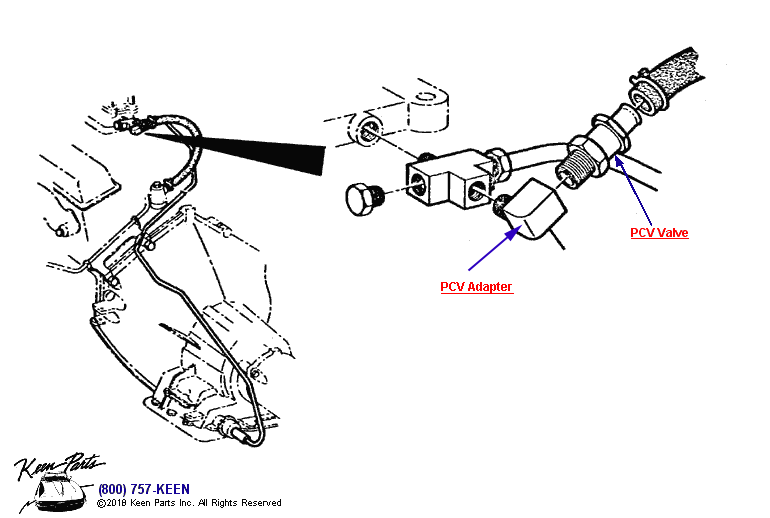 PCV Valve

PCV Adapter

Keen Parts

(800) 757-KEEN
©2018 Keen Parts Inc. All Rights Reserved