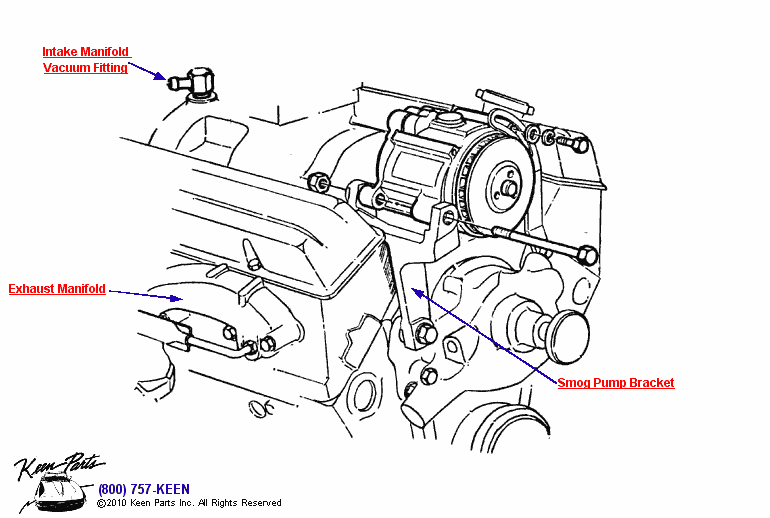 Intake Manifold
Vacuum Fitting

Exhaust Manifold

Smog Pump Bracket

Keen Parts

(800) 757-KEEN
©2010 Keen Parts Inc. All Rights Reserved