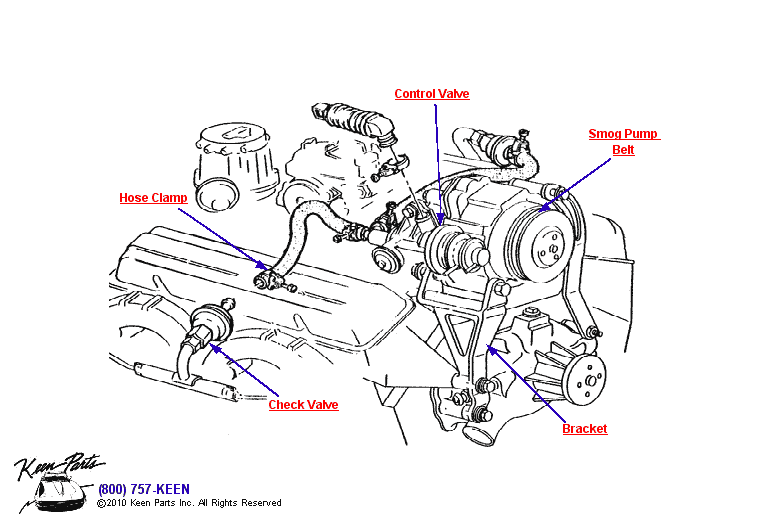 Control Valve

Smog Pump Belt

Hose Clamp

Check Valve

Bracket

Keen Parts

(800) 757-KEEN
©2010 Keen Parts Inc. All Rights Reserved