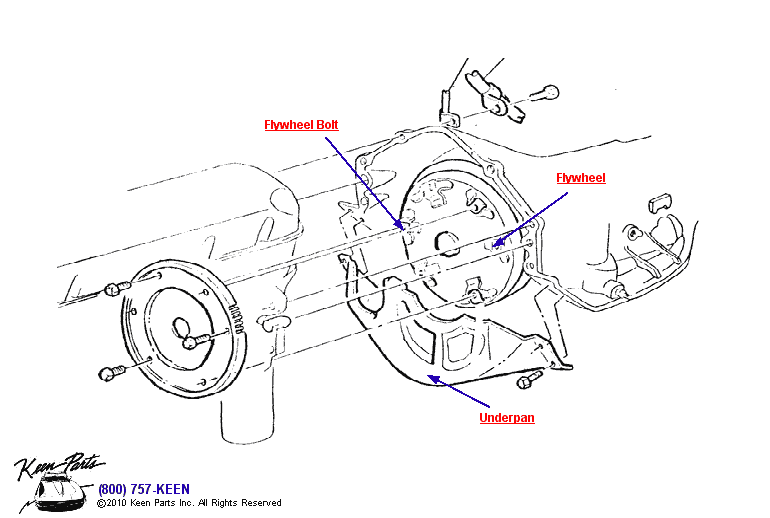 Flywheel Bolt

Flywheel

Underpan

Keen Parts

(800) 757-KEEN
©2010 Keen Parts Inc. All Rights Reserved