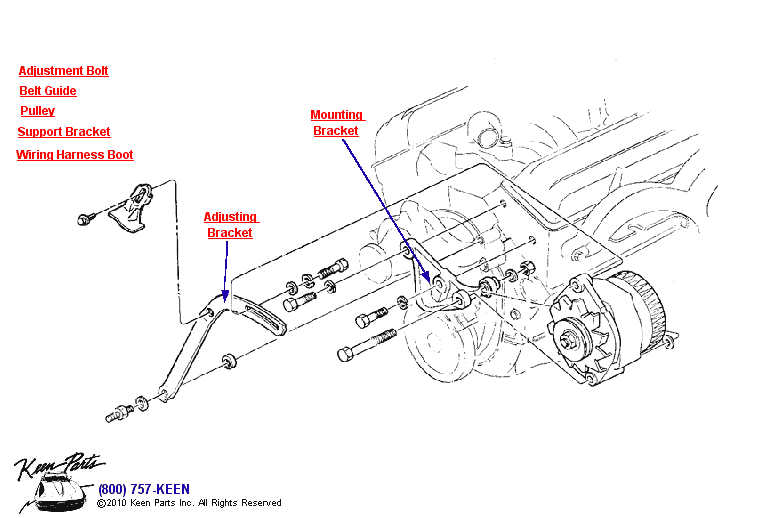 Adjustment Bolt
Belt Guide
Pulley
Support Bracket
Wiring Harness Boot

Mounting Bracket

Adjusting Bracket

Keen Parts
(800) 757-KEEN
©2010 Keen Parts Inc. All Rights Reserved