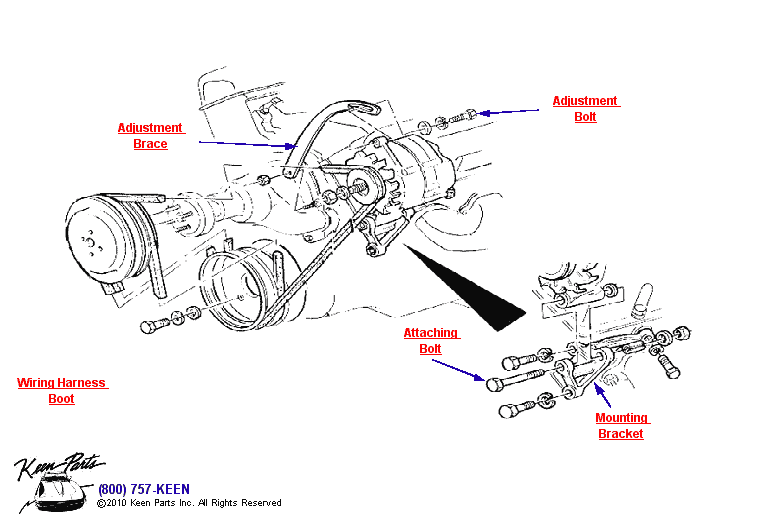 Adjustment Brace

Adjustment Bolt

Attaching Bolt

Wiring Harness Boot

Mounting Bracket

Keen Parts

(800) 757-KEEN
©2010 Keen Parts Inc. All Rights Reserved