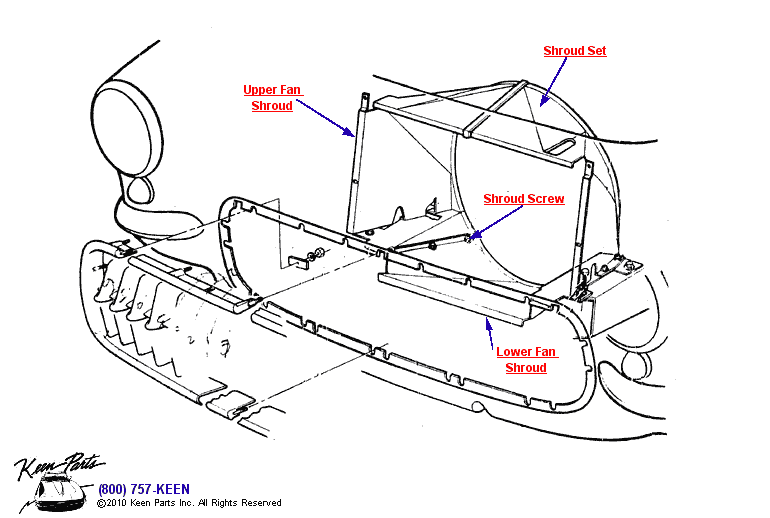 Shroud Set

Upper Fan Shroud

Shroud Screw

Lower Fan Shroud

Keen Parts

(800) 757-KEEN
©2010 Keen Parts Inc. All Rights Reserved