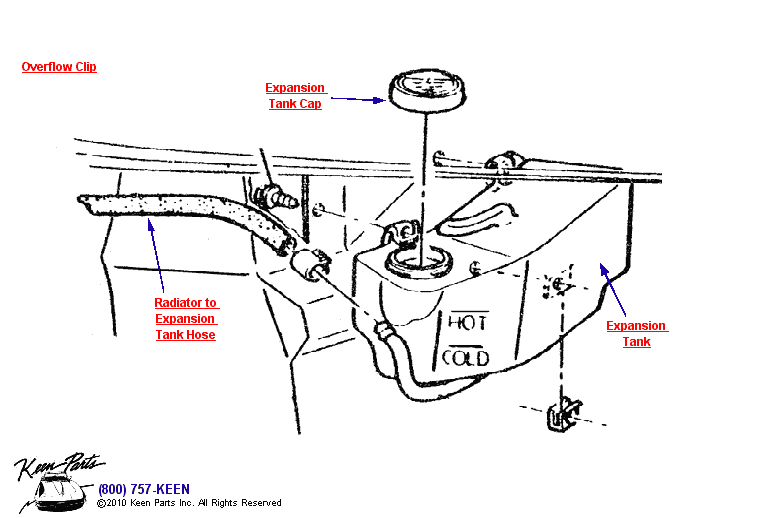 Overflow Clip

Expansion Tank Cap

Radiator to Expansion Tank Hose

HOT

COLD

Expansion Tank

Keen Parts

(800) 757-KEEN
©2010 Keen Parts Inc. All Rights Reserved