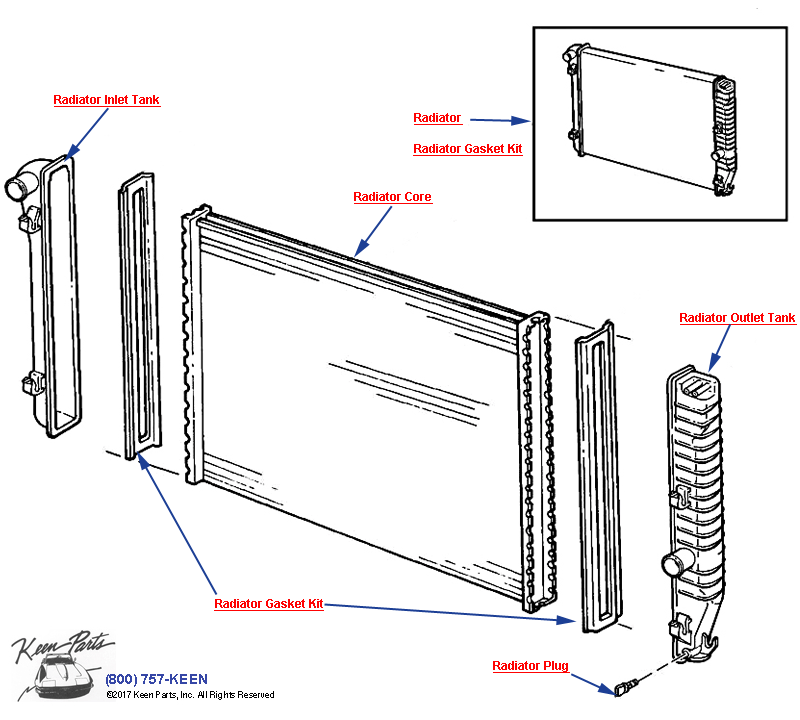 Radiator Inlet Tank

Radiator

Radiator Gasket Kit

Radiator Core

Radiator Outlet Tank

Radiator Gasket Kit

Radiator Plug

Keen Parts

(800) 757-KEEN
©2017 Keen Parts, Inc. All Rights Reserved