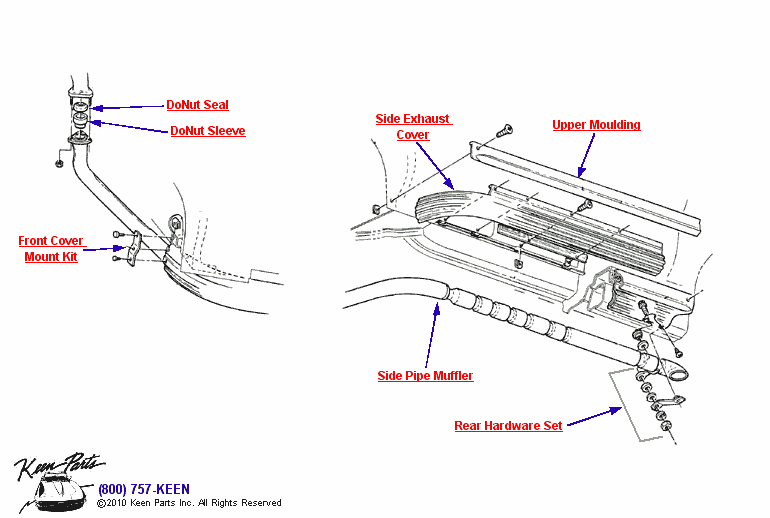 DoNut Seal

DoNut Sleeve

Front Cover Mount Kit

Side Exhaust Cover

Upper Moulding

Side Pipe Muffler

Rear Hardware Set

Keen Parts

(800) 757-KEEN

©2010 Keen Parts Inc. All Rights Reserved