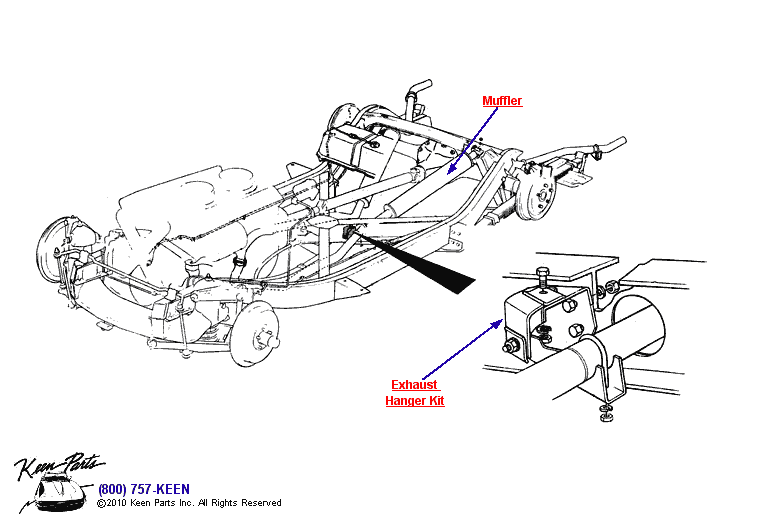 Muffler

Exhaust Hanger Kit

Keen Parts

(800) 757-KEEN
©2010 Keen Parts Inc. All Rights Reserved