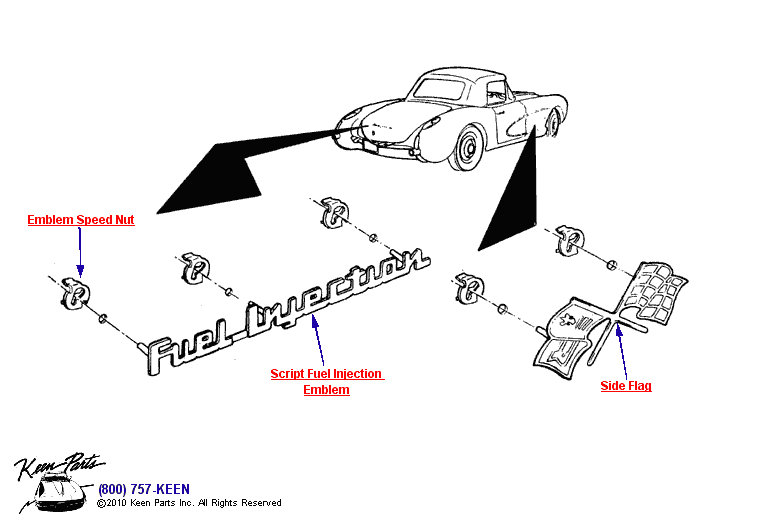 Emblem Speed Nut

Fuel Injection

Script Fuel Injection Emblem

Side Flag

Keen Parts

(800) 757-KEEN
©2010 Keen Parts Inc. All Rights Reserved