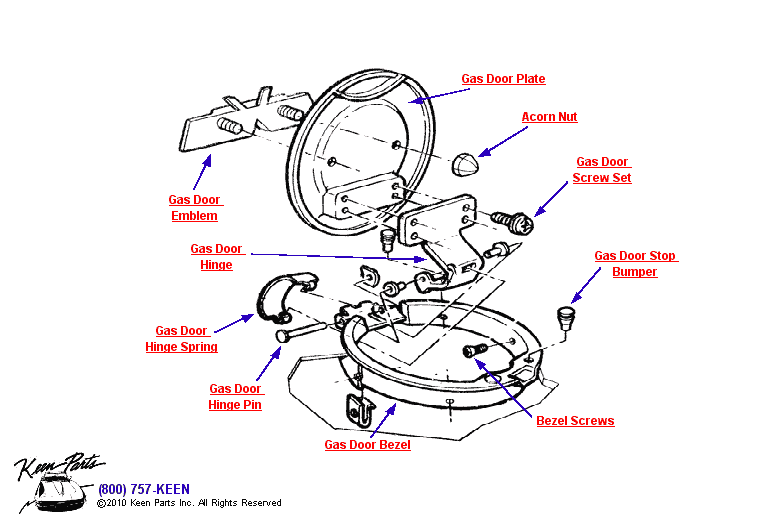 Gas Door Plate

Acorn Nut

Gas Door Screw Set

Gas Door Emblem

Gas Door Hinge

Gas Door Stop Bumper

Gas Door Hinge Spring

Gas Door Hinge Pin

Bezel Screws

Gas Door Bezel

Keen Parts

(800) 757-KEEN

©2010 Keen Parts Inc. All Rights Reserved