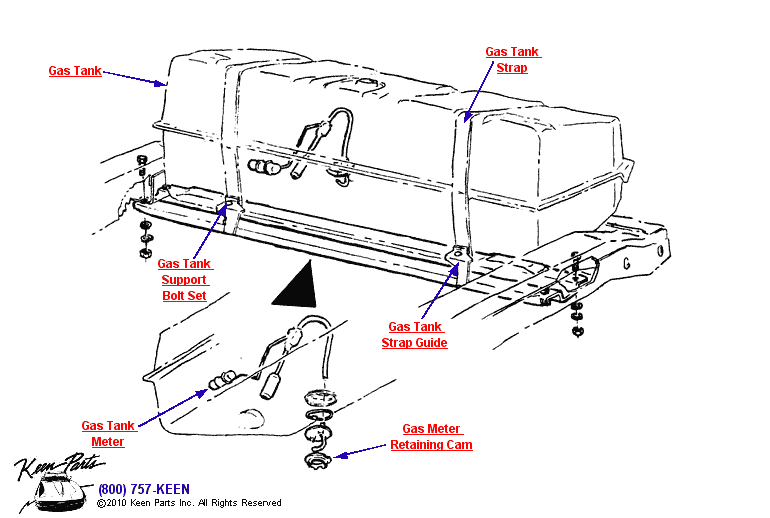 Gas Tank

Gas Tank Strap

Gas Tank Support Bolt Set

Gas Tank Strap Guide

Gas Tank Meter

Gas Meter Retaining Cam

Keen Parts

(800) 757-KEEN
©2010 Keen Parts Inc. All Rights Reserved