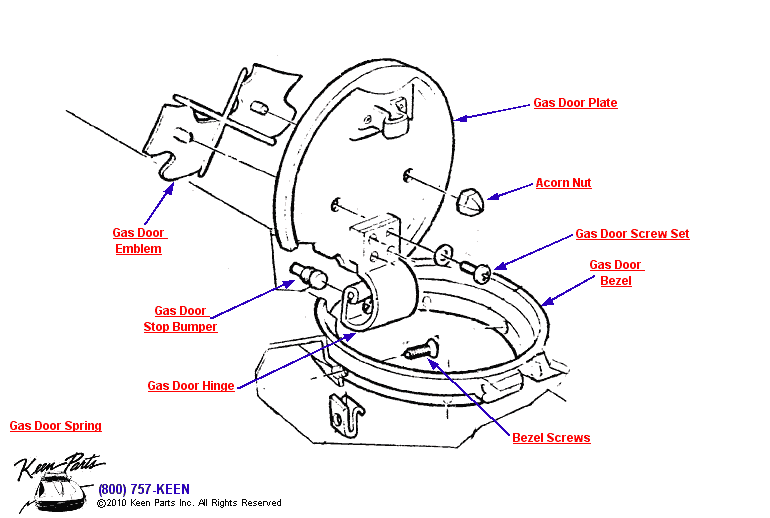 Gas Door Plate

Acorn Nut

Gas Door Emblem

Gas Door Screw Set

Gas Door Bezel

Gas Door Stop Bumper

Gas Door Hinge

Gas Door Spring

Bezel Screws

Keen Parts

(800) 757-KEEN

©2010 Keen Parts Inc. All Rights Reserved