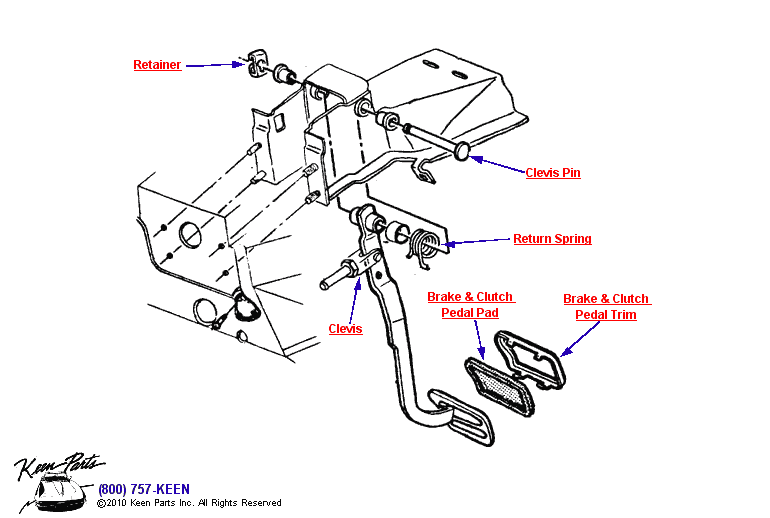 Retainer

Clevis Pin

Return Spring

Brake & Clutch Pedal Pad

Brake & Clutch Pedal Trim

Clevis

Keen Parts

(800) 757-KEEN
©2010 Keen Parts Inc. All Rights Reserved