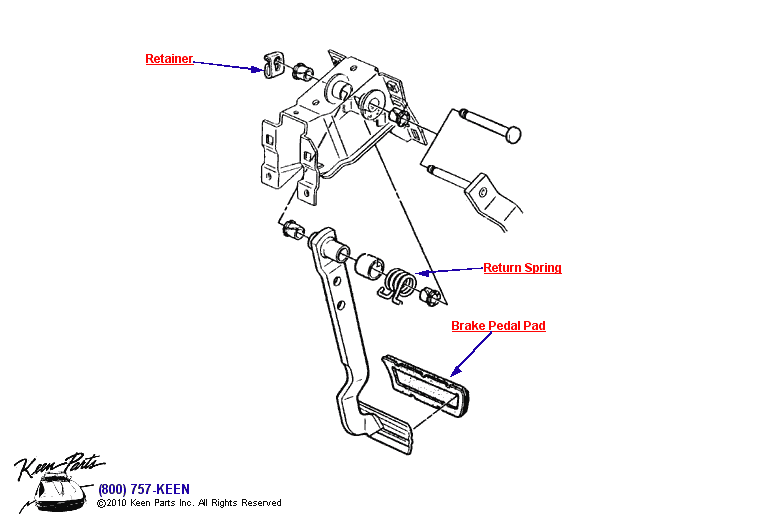 Retainer

Return Spring

Brake Pedal Pad

Keen Parts

(800) 757-KEEN
©2010 Keen Parts Inc. All Rights Reserved