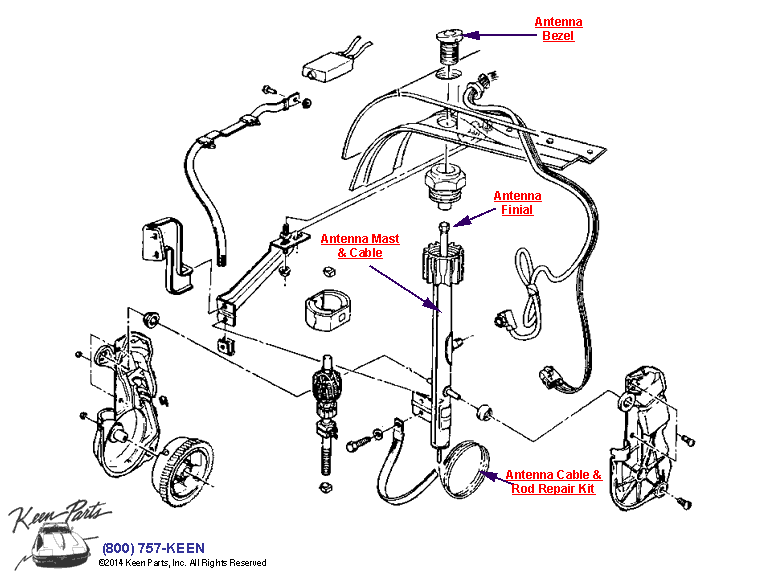 Antenna Bezel

Antenna Finial

Antenna Mast & Cable

Antenna Cable & Rod Repair Kit

Keen Parts

(800) 757-KEEN
©2014 Keen Parts, Inc. All Rights Reserved