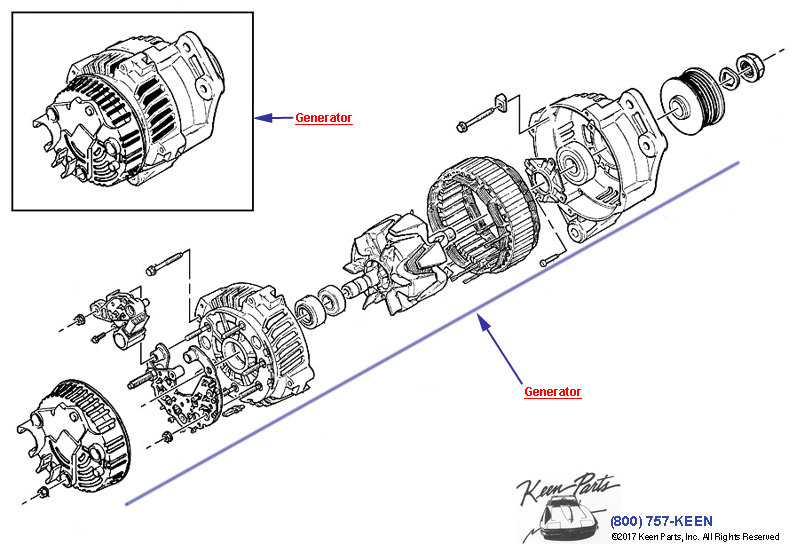 Generator

Generator

Keen Parts

(800) 757-KEEN
©2017 Keen Parts, Inc. All Rights Reserved