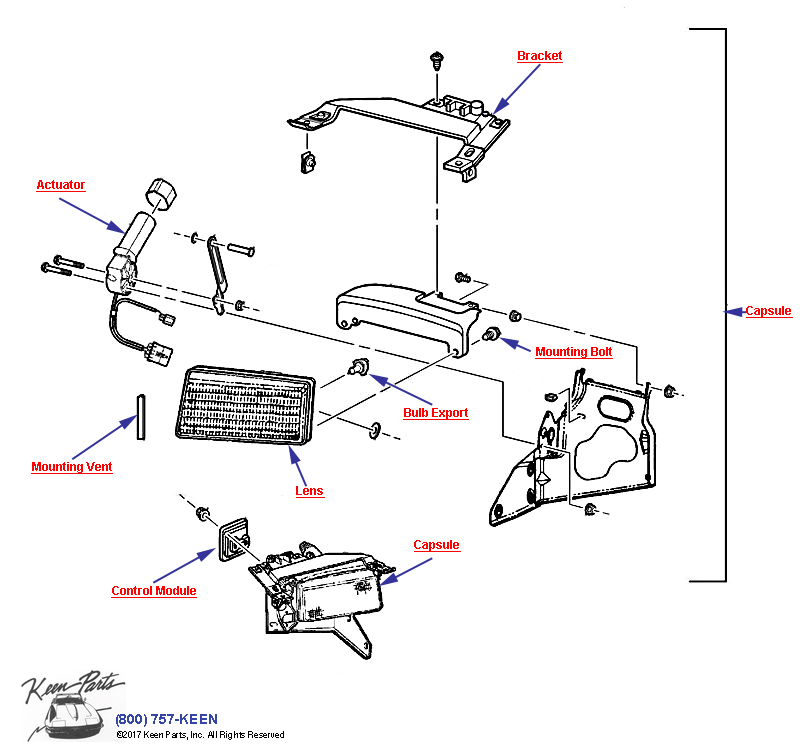 Bracket

Actuator

Capsule

Mounting Bolt

Bulb Export

Mounting Vent

Lens

Capsule

Control Module

Keen Parts

(800) 757-KEEN
©2017 Keen Parts, Inc. All Rights Reserved